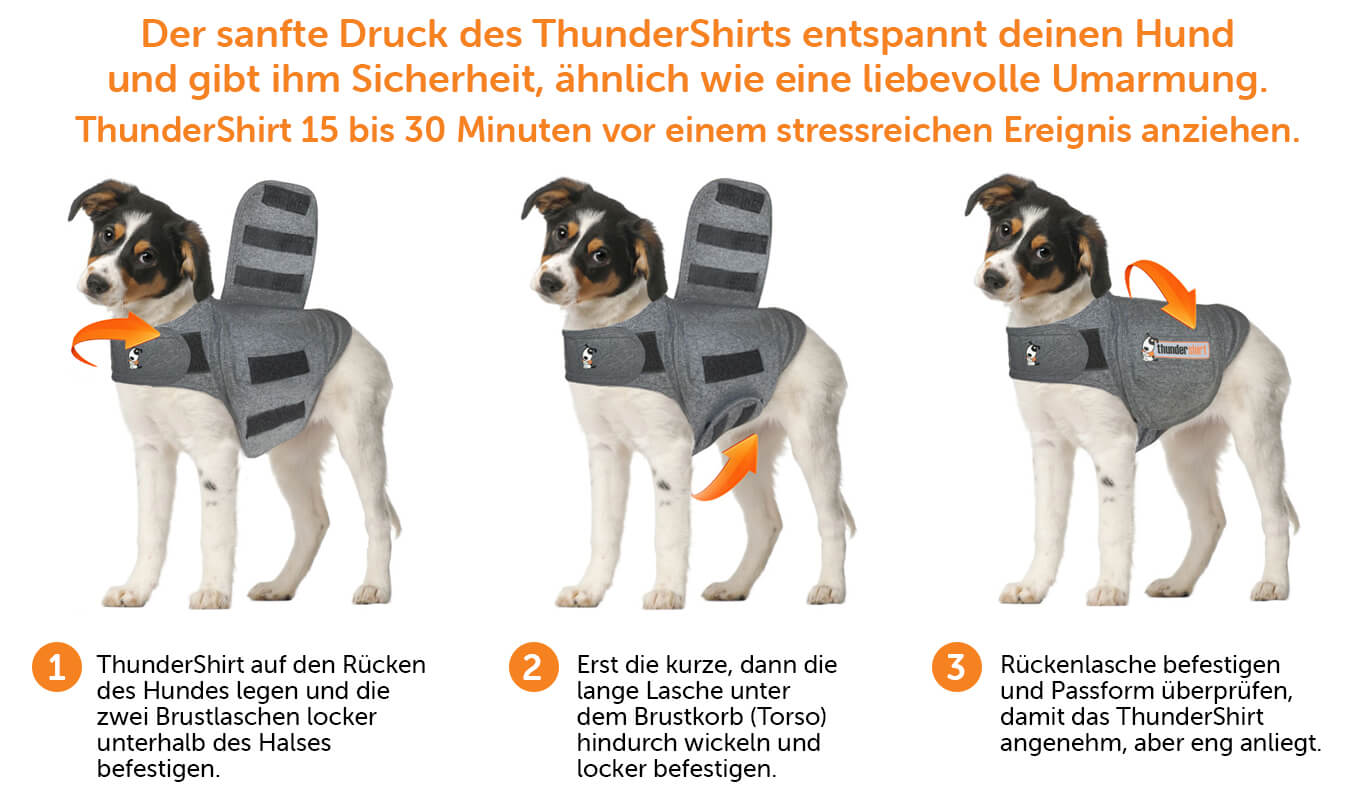 Der sanfte Druck des ThunderShirts entspannt deinen Hund und gibt ihm Sicherheit, ähnlich wie eine liebevolle Umarmung.

ThunderShirt 15 bis 30 Minuten vor einem stressreichen Ereignis anziehen.

thundershirt

1 ThunderShirt auf den Rücken des Hundes legen und die zwei Brustlaschen locker unterhalb des Halses befestigen.

2 Erst die kurze, dann die lange Lasche unter dem Brustkorb (Torso) hindurch wickeln und locker befestigen.

3 Rückenlasche befestigen und Passform überprüfen, damit das ThunderShirt angenehm, aber eng anliegt.